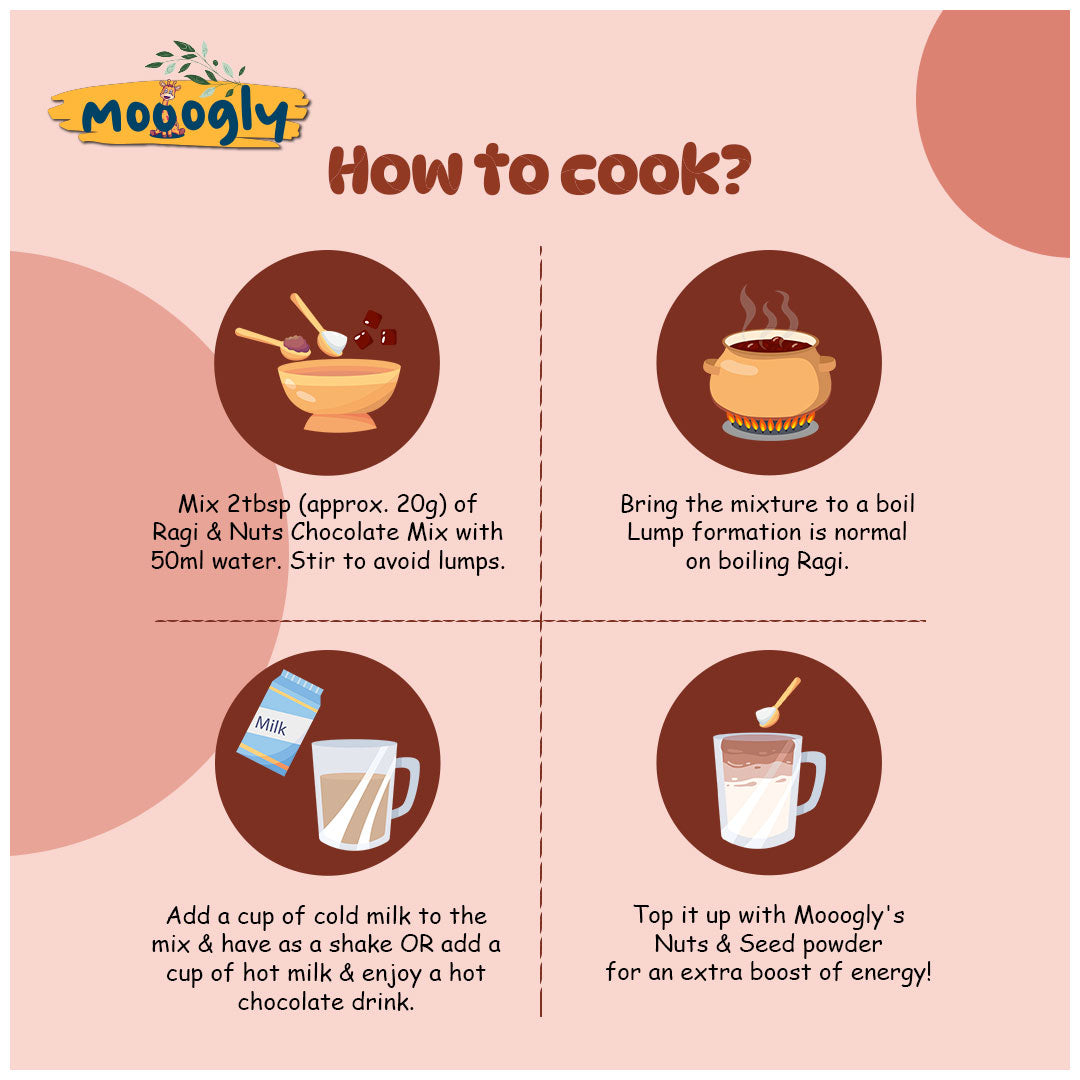 Mooogly

How to cook?

Mix 2tbsp (approx. 20g) of Ragi & Nuts Chocolate Mix with 50ml water. Stir to avoid lumps.

Bring the mixture to a boil Lump formation is normal on boiling Ragi.

Milk

Add a cup of cold milk to the mix & have as a shake OR add a cup of hot milk & enjoy a hot chocolate drink.

Top it up with Mooogly's Nuts & Seed powder for an extra boost of energy!